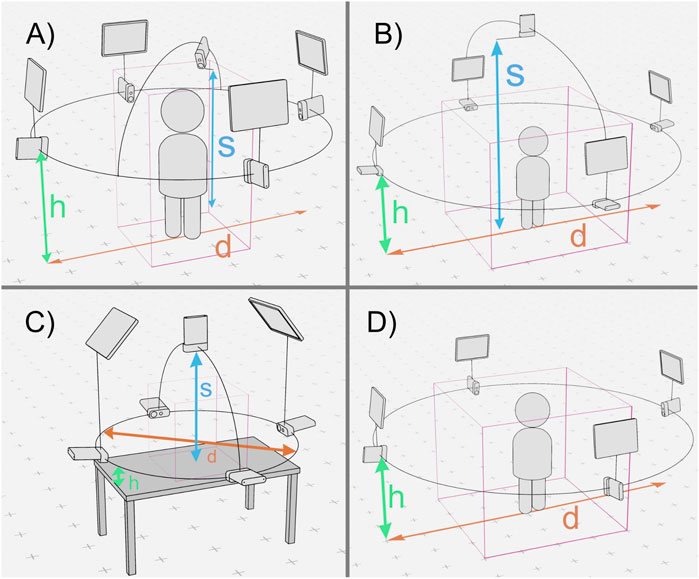 A)

s

h

d

B)

s

h

d

C)

s

d

h

D)

h

d